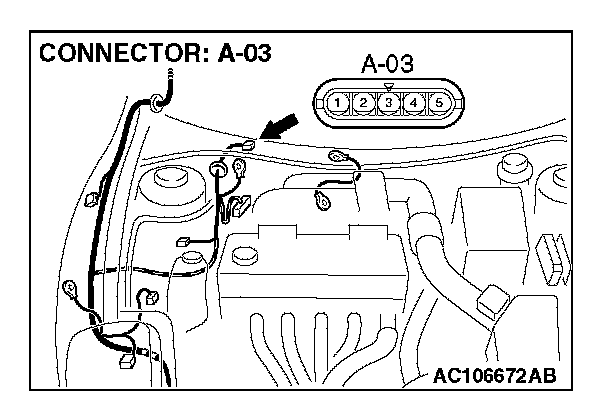 CONNECTOR: A-03

A-03

1 2 3 4 5

AC106672AB