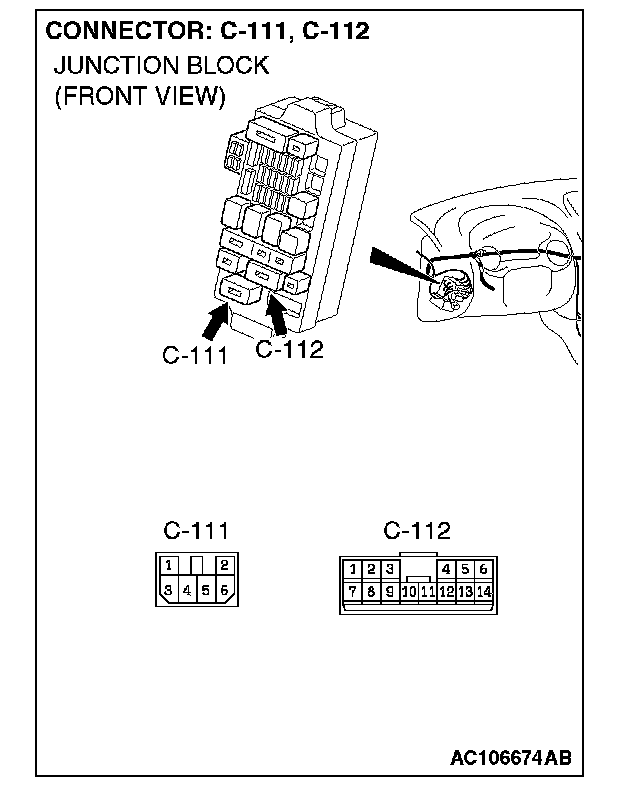 CONNECTOR: C-111, C-112

JUNCTION BLOCK
(FRONT VIEW)

C-111

C-112

C-111

1 2
3 4 5 6

C-112

1 2 3 4 5 6
7 8 9 10 11 12 13 14

AC106674AB