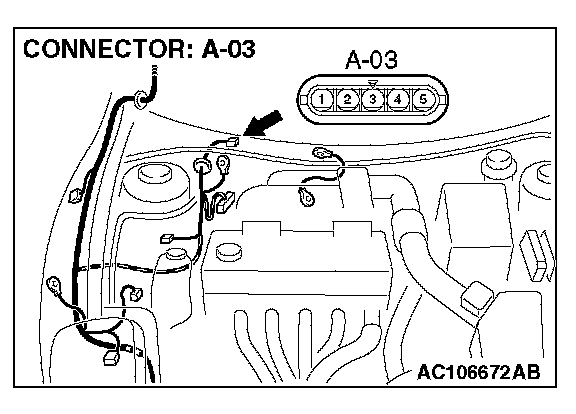 CONNECTOR: A-03

A-03

1 2 3 4 5

AC106672AB