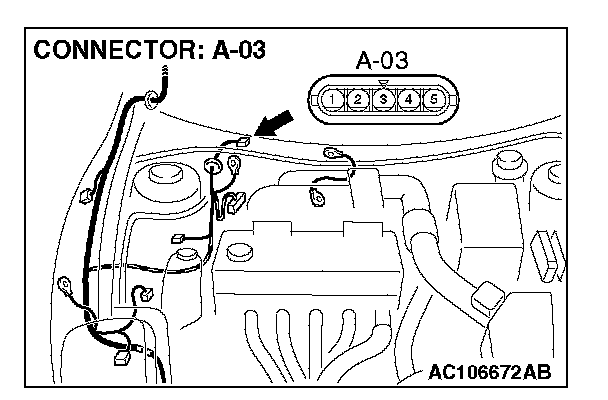 CONNECTOR: A-03

A-03

1 2 3 4 5

AC106672AB