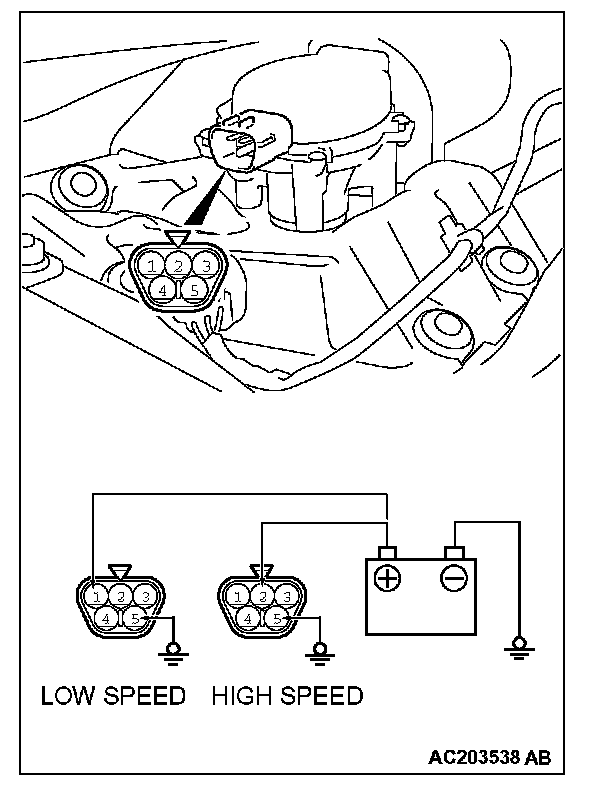 1 2 3
4 5

1 2 3
4 5

1 2 3
4 5

LOW SPEED HIGH SPEED

AC203538 AB