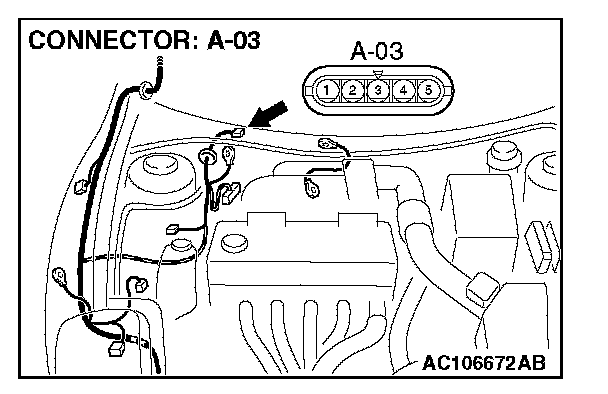 CONNECTOR: A-03

A-03

1 2 3 4 5

AC106672AB