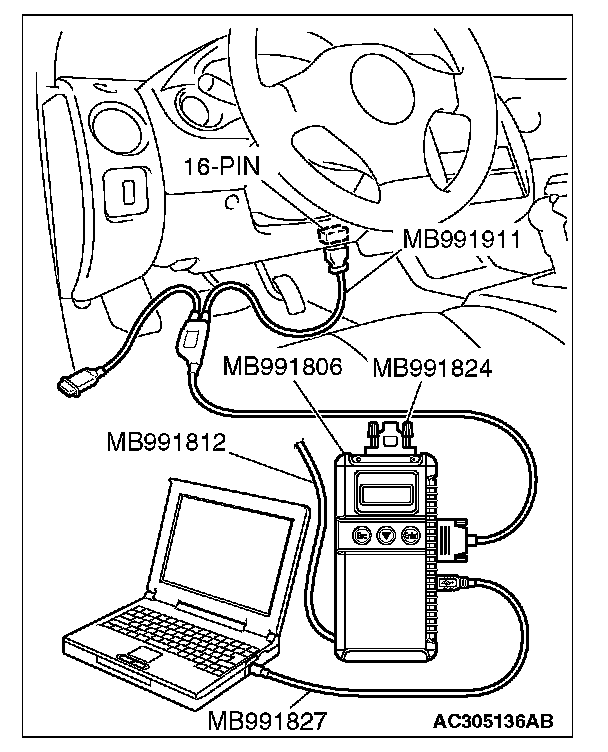 16-PIN
MB991911
MB991806
MB991824
MB991812
MB991827
AC305136AB