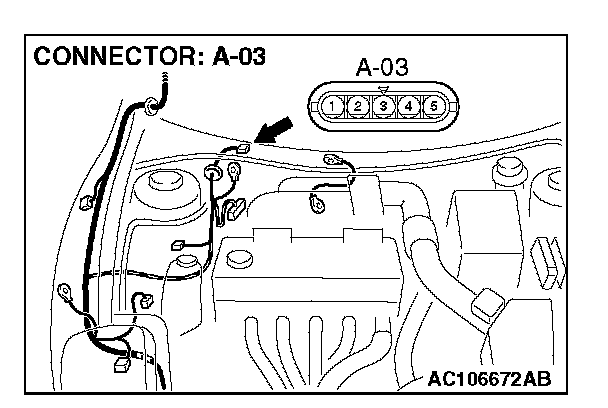 CONNECTOR: A-03

A-03

1 2 3 4 5

AC106672AB