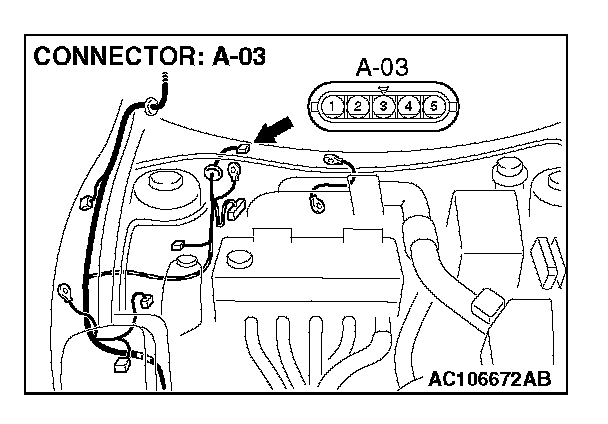 CONNECTOR: A-03

A-03

1 2 3 4 5

AC106672AB