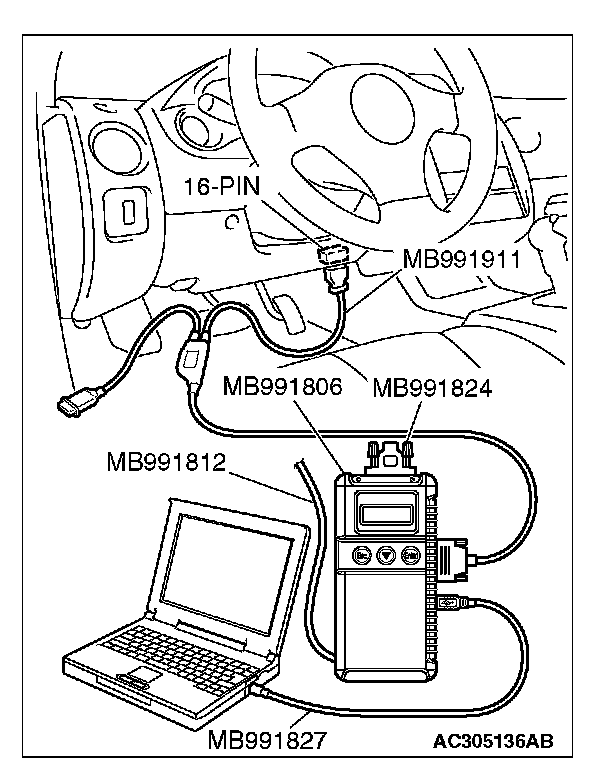 16-PIN
MB991911
MB991806
MB991824
MB991812
Esc
Enter
MB991827
AC305136AB