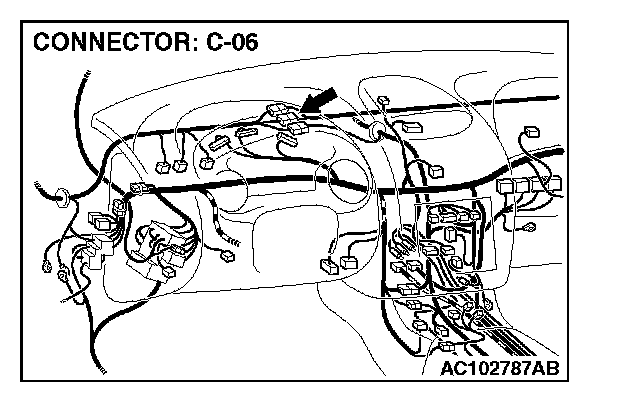 CONNECTOR: C-06

AC102787AB