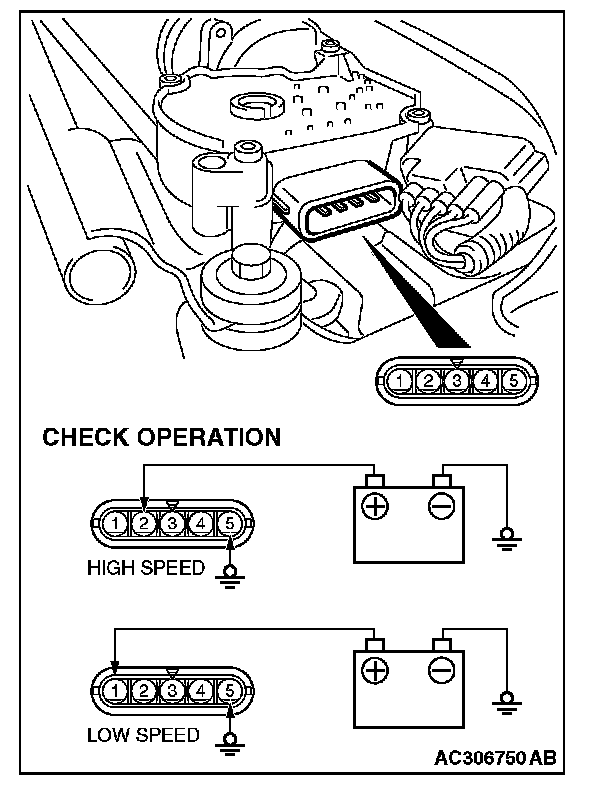 1 2 3 4 5

CHECK OPERATION

1 2 3 4 5

HIGH SPEED

1 2 3 4 5

LOW SPEED

AC306750 AB