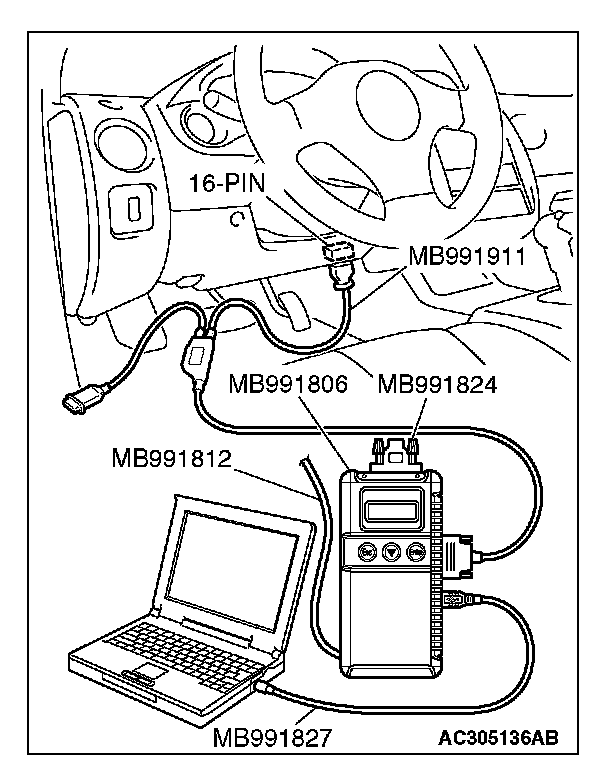 16-PIN
MB991911
MB991806
MB991824
MB991812
Esc
Enter
MB991827
AC305136AB