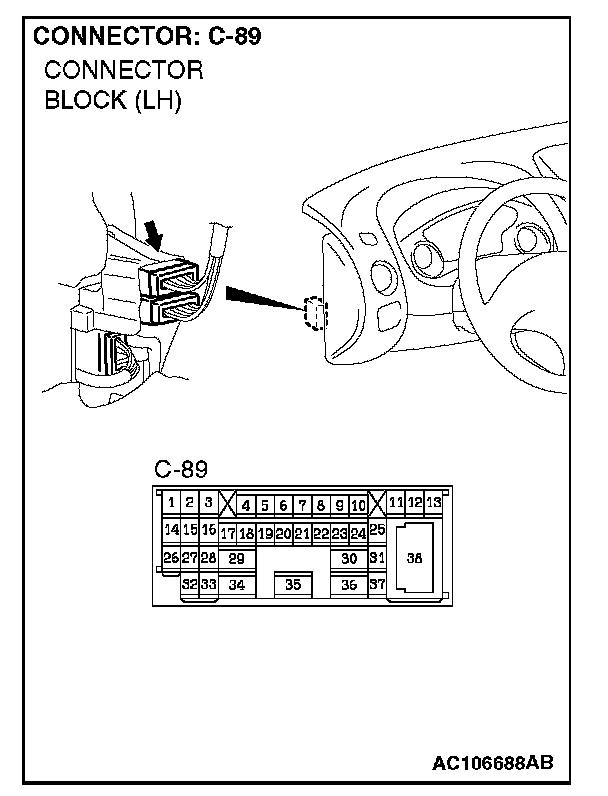 CONNECTOR: C-89
CONNECTOR
BLOCK (LH)

C-89

1 2 3 4 5 6 7 8 9 10 11 12 13
14 15 16 17 18 19 20 21 22 23 24 25
26 27 28 29 30 31 38
32 33 34 35 36 37

AC106688AB