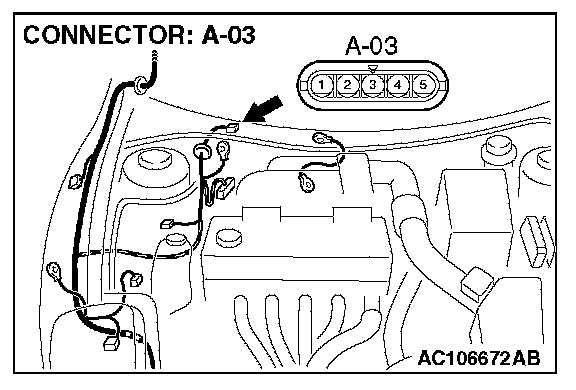 CONNECTOR: A-03

A-03

1 2 3 4 5

AC106672AB