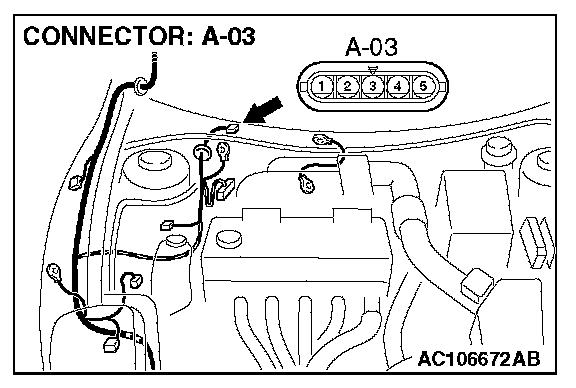 CONNECTOR: A-03

A-03

1 2 3 4 5

AC106672AB