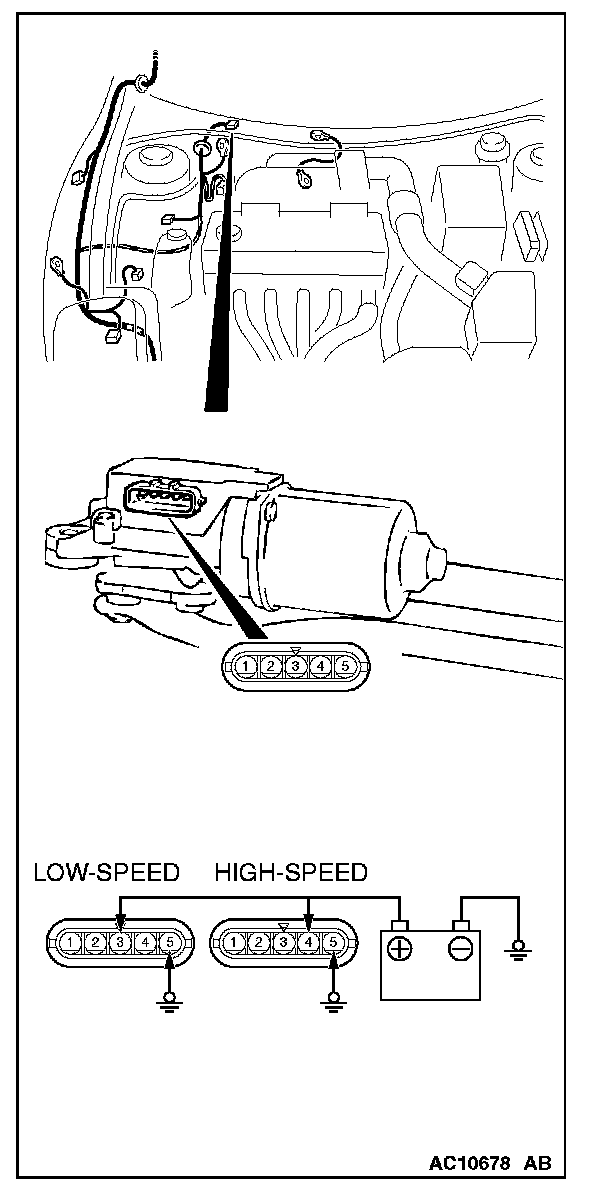 1 2 3 4 5

LOW-SPEED HIGH-SPEED

1 2 3 4 5

1 2 3 4 5

AC10678 AB