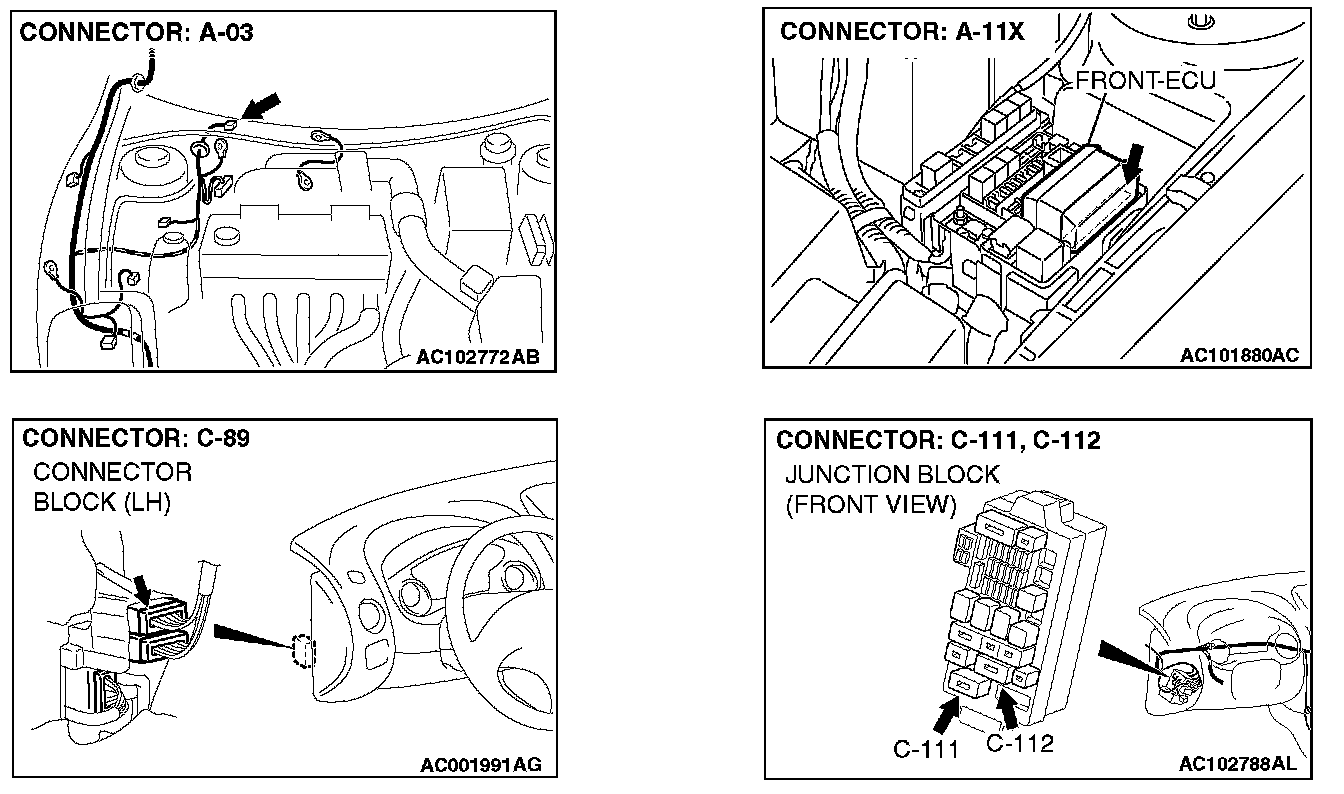 CONNECTOR: A-03

AC102772AB

CONNECTOR: A-11X

FRONT-ECU

AC101880AC

CONNECTOR: C-89

CONNECTOR BLOCK (LH)

AC001991AG

CONNECTOR: C-111, C-112

JUNCTION BLOCK (FRONT VIEW)

C-111

C-112

AC102788AL