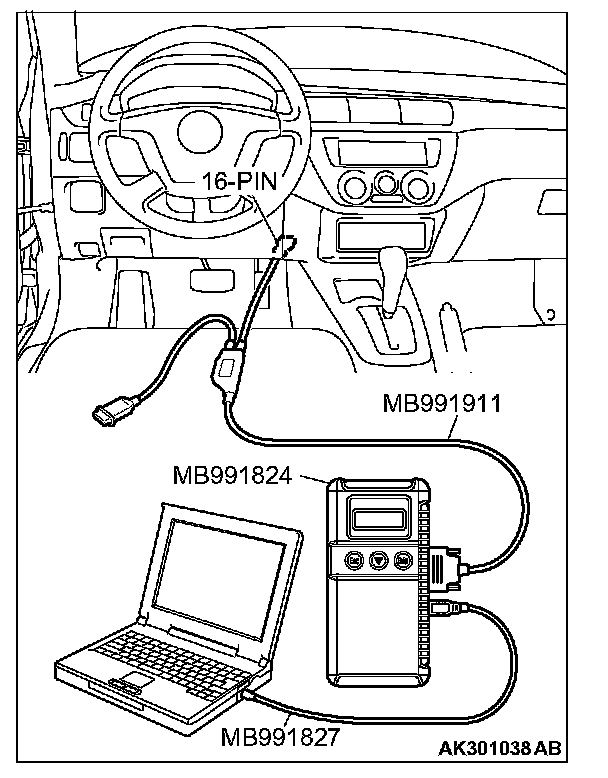 16-PIN

MB991911

MB991824

MB991827

AK301038 AB