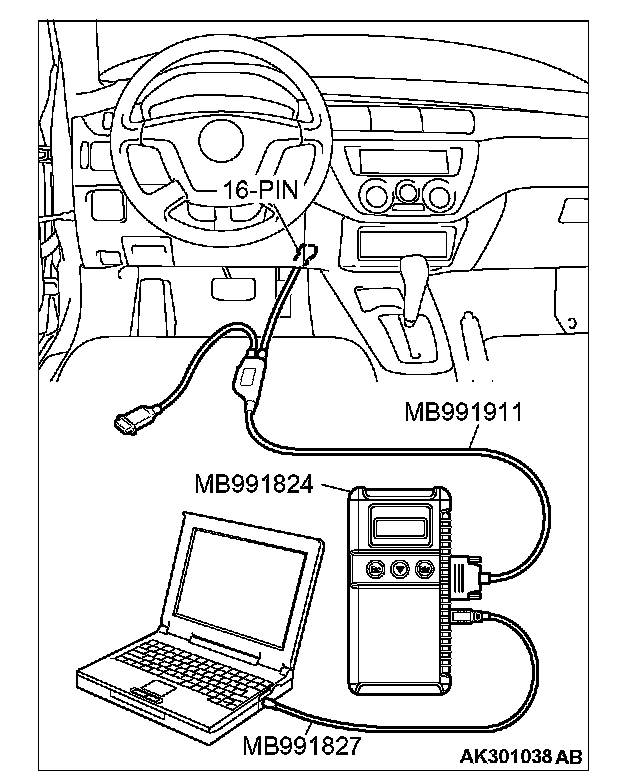 16-PIN

MB991911

MB991824

MB991827

AK301038 AB