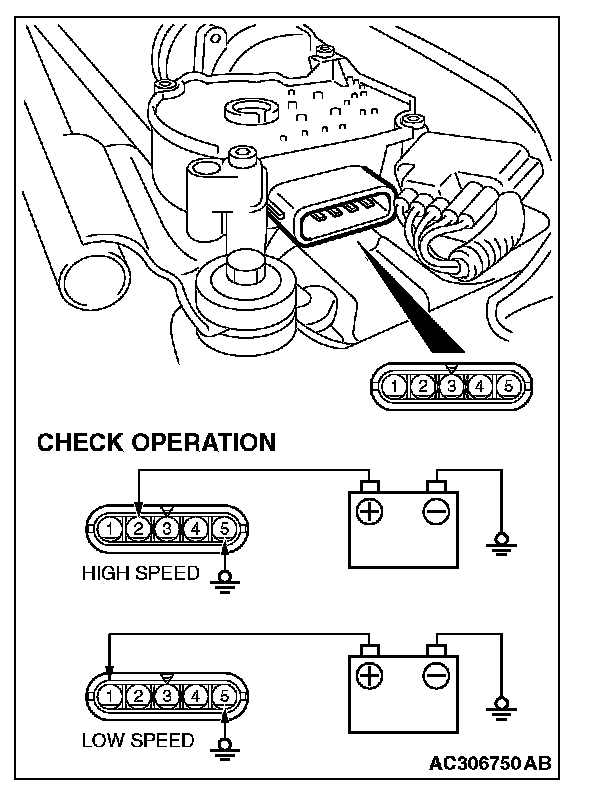 1 2 3 4 5

CHECK OPERATION

1 2 3 4 5

HIGH SPEED

1 2 3 4 5

LOW SPEED

AC306750 AB