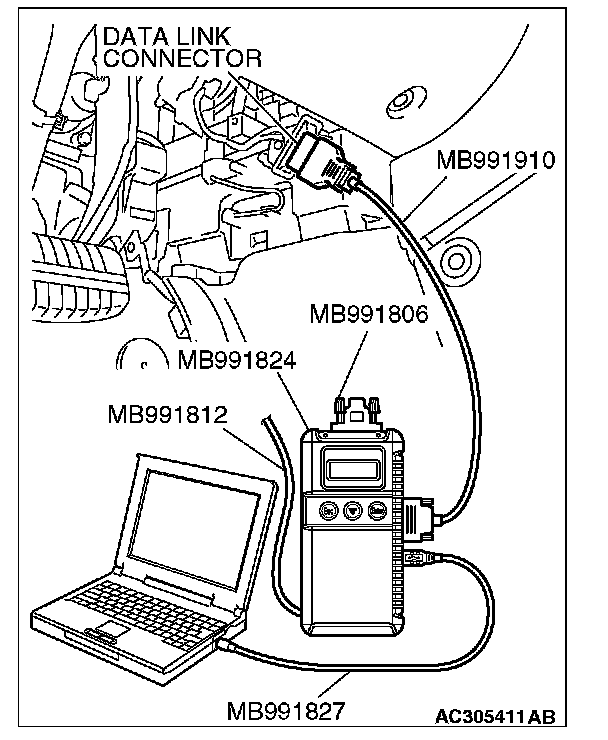 DATA LINK CONNECTOR

MB991910

MB991806

MB991824

MB991812

MB991827

AC305411AB