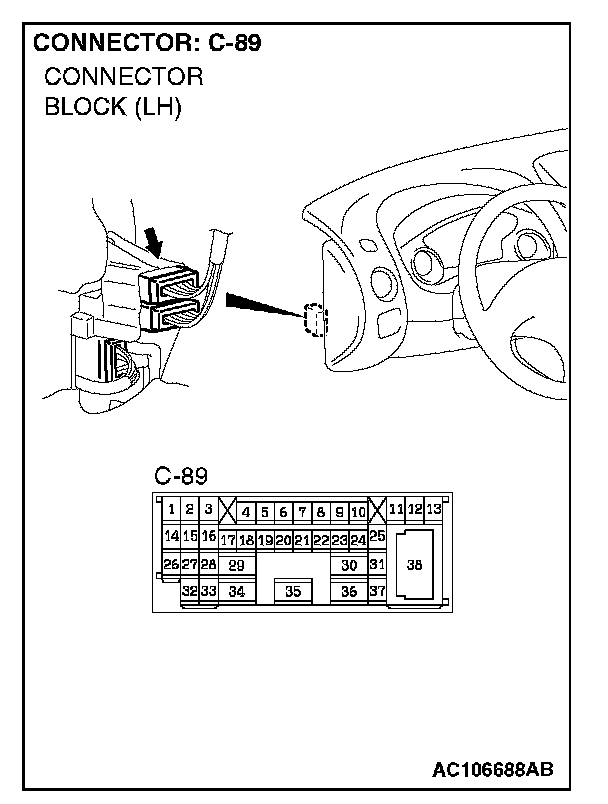 CONNECTOR: C-89
CONNECTOR BLOCK (LH)

C-89

1 2 3 4 5 6 7 8 9 10 11 12 13
14 15 16 17 18 19 20 21 22 23 24 25
26 27 28 29 30 31 38
32 33 34 35 36 37

AC106688AB