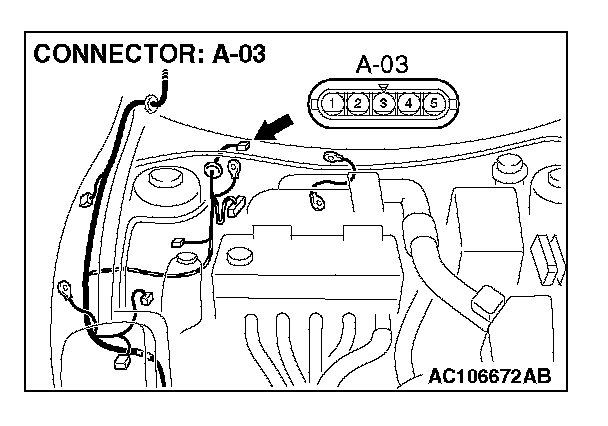 CONNECTOR: A-03

A-03

1 2 3 4 5

AC106672AB