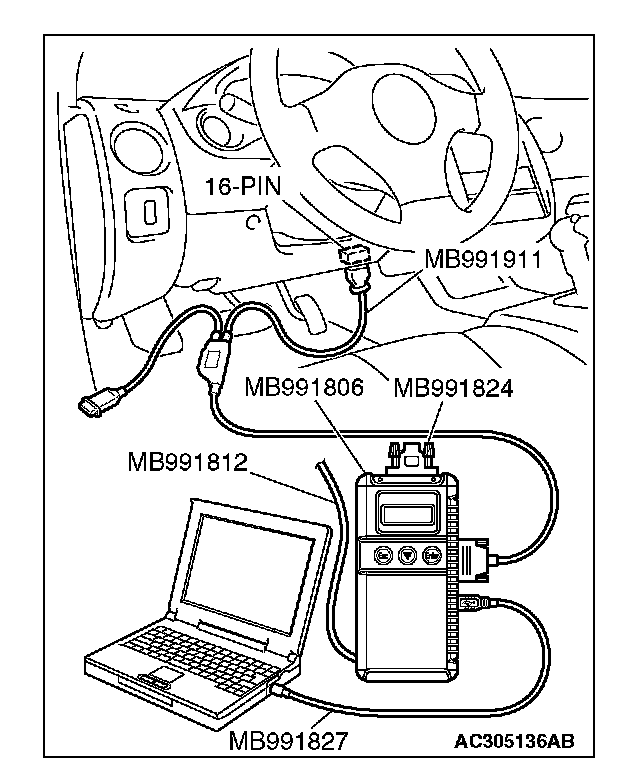 16-PIN
MB991911
MB991806
MB991824
MB991812
Esc
Enter
MB991827
AC305136AB