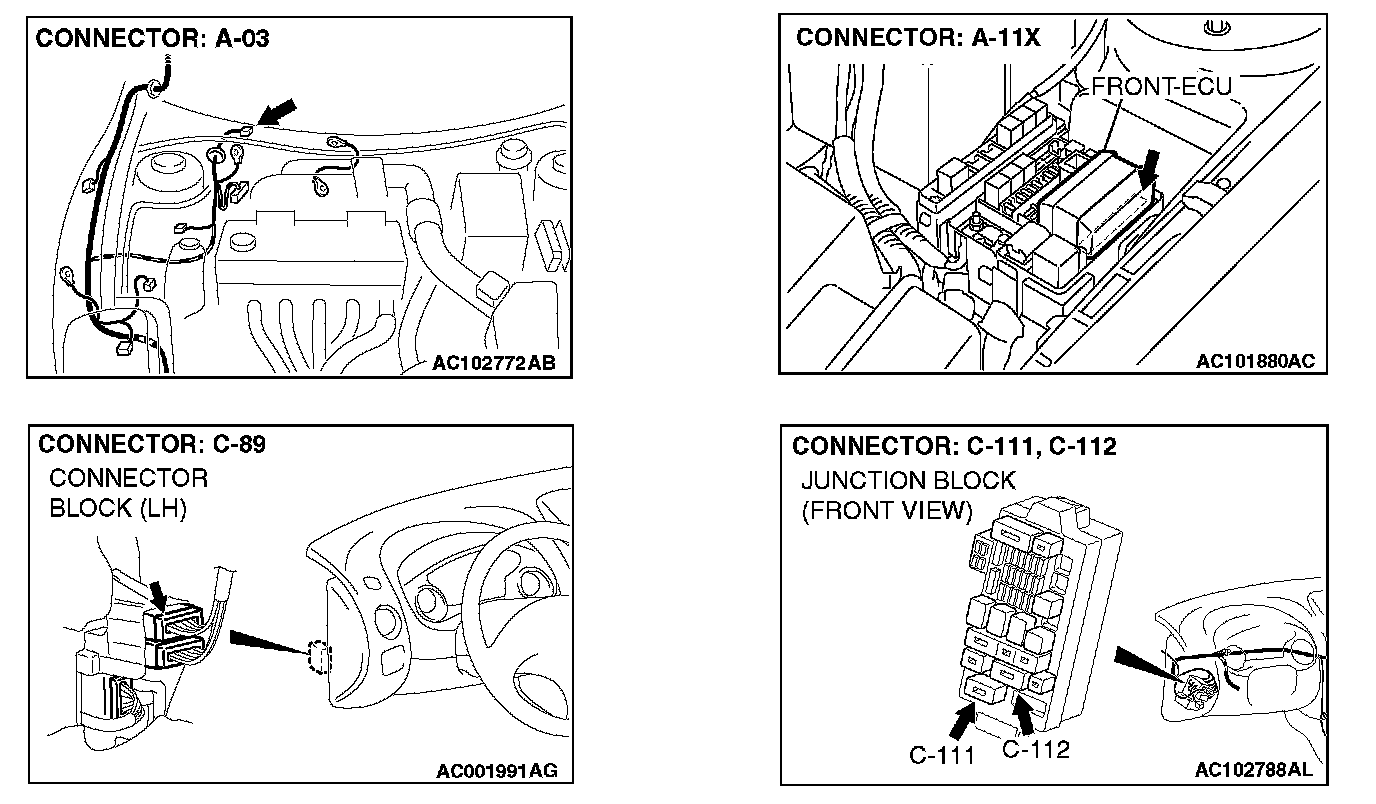 CONNECTOR: A-03

AC102772AB

CONNECTOR: A-11X

FRONT-ECU

AC101880AC

CONNECTOR: C-89

CONNECTOR BLOCK (LH)

AC001991AG

CONNECTOR: C-111, C-112

JUNCTION BLOCK (FRONT VIEW)

C-111 C-112

AC102788AL