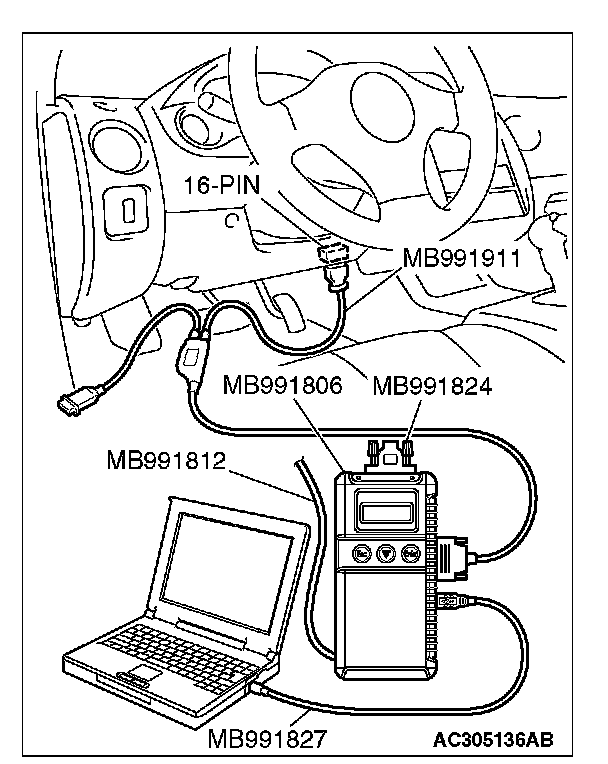 16-PIN
MB991911
MB991806
MB991824
MB991812
MB991827
AC305136AB