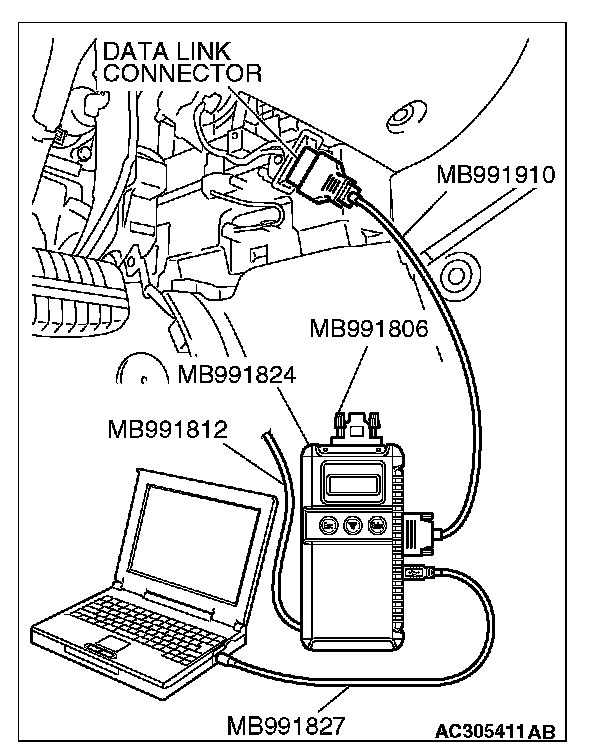 DATA LINK CONNECTOR

MB991910

MB991806

MB991824

MB991812

MB991827

AC305411AB