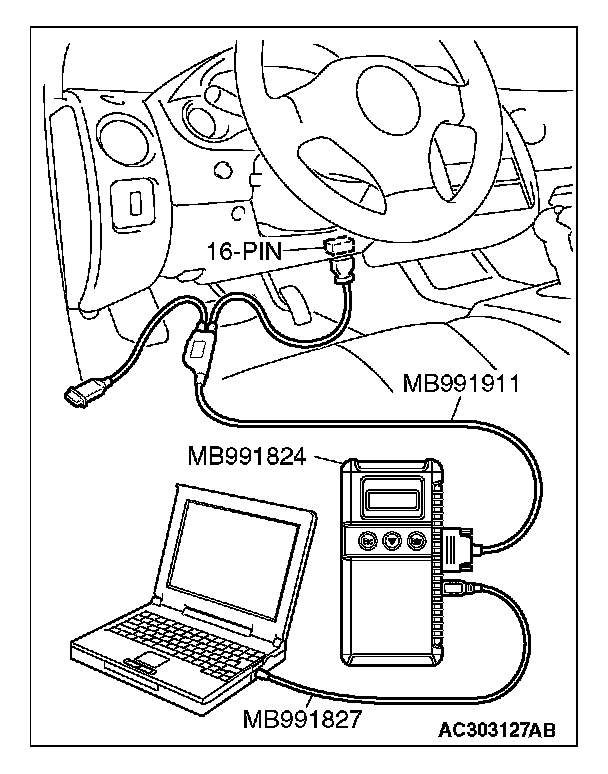 16-PIN
MB991911
MB991824
MB991827
AC303127AB