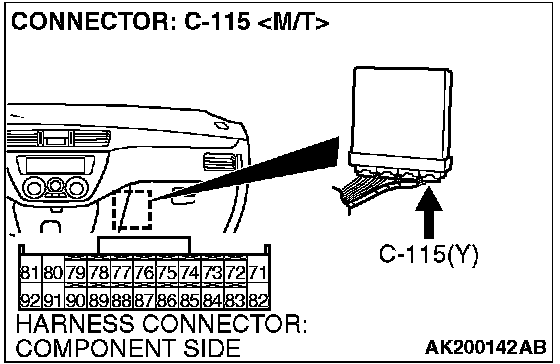 CONNECTOR: C-115 <M/T>

C-115(Y)

| 81 | 80 | 79 | 78 | 77 | 76 | 75 | 74 | 73 | 72 | 71 |
|---|---|---|---|---|---|---|---|---|---|---|
| 92 | 91 | 90 | 89 | 88 | 87 | 86 | 85 | 84 | 83 | 82 |

HARNESS CONNECTOR: COMPONENT SIDE

AK200142AB