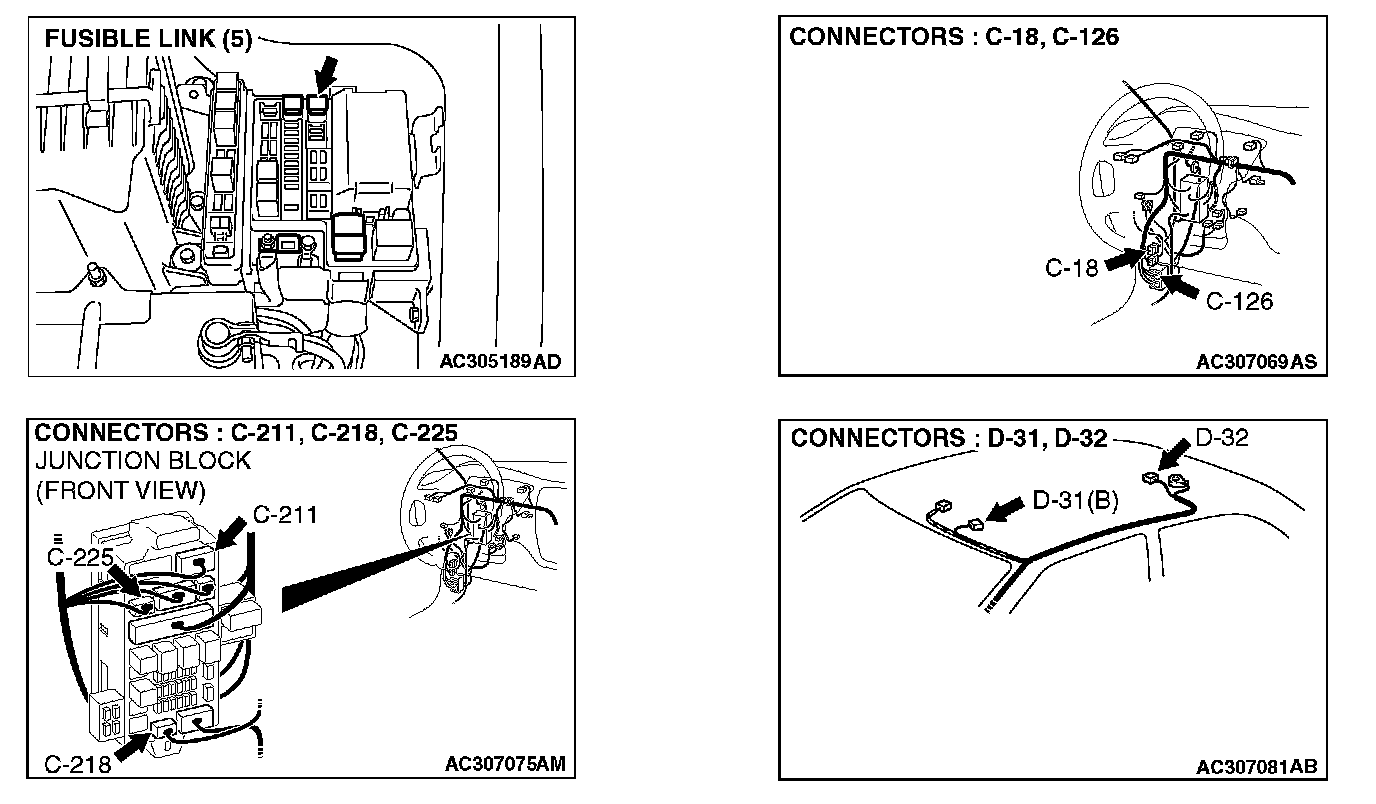 FUSIBLE LINK (5)

AC305189AD

CONNECTORS : C-18, C-126

C-18

C-126

AC307069AS

CONNECTORS : C-211, C-218, C-225
JUNCTION BLOCK
(FRONT VIEW)

C-211

C-225

C-218

AC307075AM

CONNECTORS : D-31, D-32

D-32

D-31(B)

AC307081AB