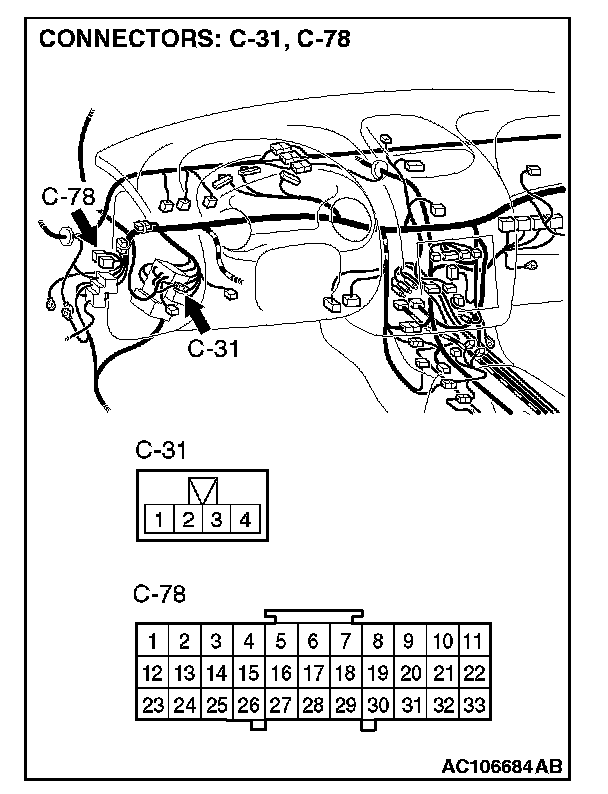 CONNECTORS: C-31, C-78

C-78

C-31

C-31

| 1 | 2 | 3 | 4 |
|---|---|---|---|

C-78

| 1 | 2 | 3 | 4 | 5 | 6 | 7 | 8 | 9 | 10 | 11 |
|---|---|---|---|---|---|---|---|---|---|---|
| 12 | 13 | 14 | 15 | 16 | 17 | 18 | 19 | 20 | 21 | 22 |
| 23 | 24 | 25 | 26 | 27 | 28 | 29 | 30 | 31 | 32 | 33 |

AC106684AB