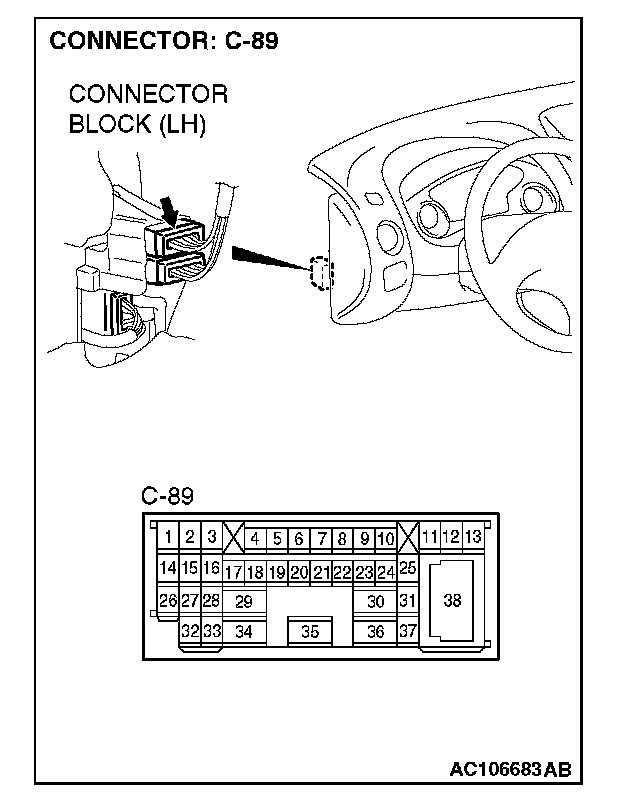 CONNECTOR: C-89

CONNECTOR BLOCK (LH)

C-89

1 2 3 4 5 6 7 8 9 10 11 12 13
14 15 16 17 18 19 20 21 22 23 24 25
26 27 28 29 30 31 38
32 33 34 35 36 37

AC106683AB