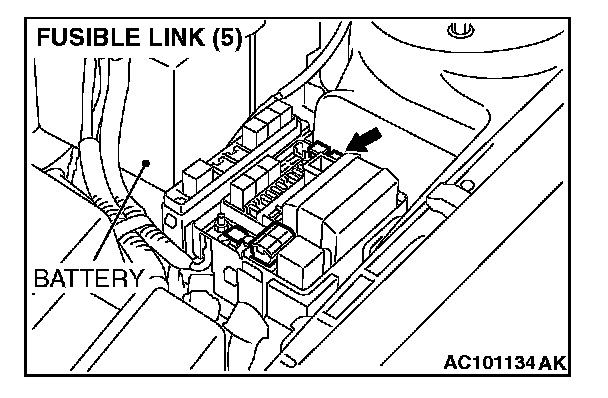 FUSIBLE LINK (5)

BATTERY

AC101134 AK