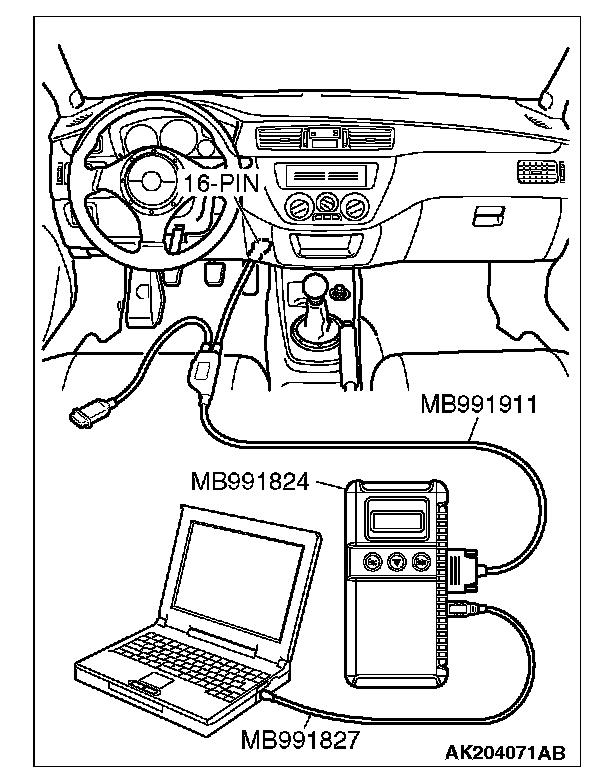 16-PIN

MB991911

MB991824

MB991827

AK204071AB