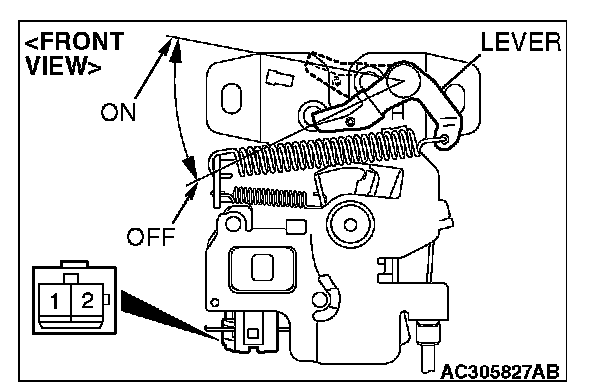 <FRONT VIEW>

LEVER

ON

OFF

1 2

AC305827AB