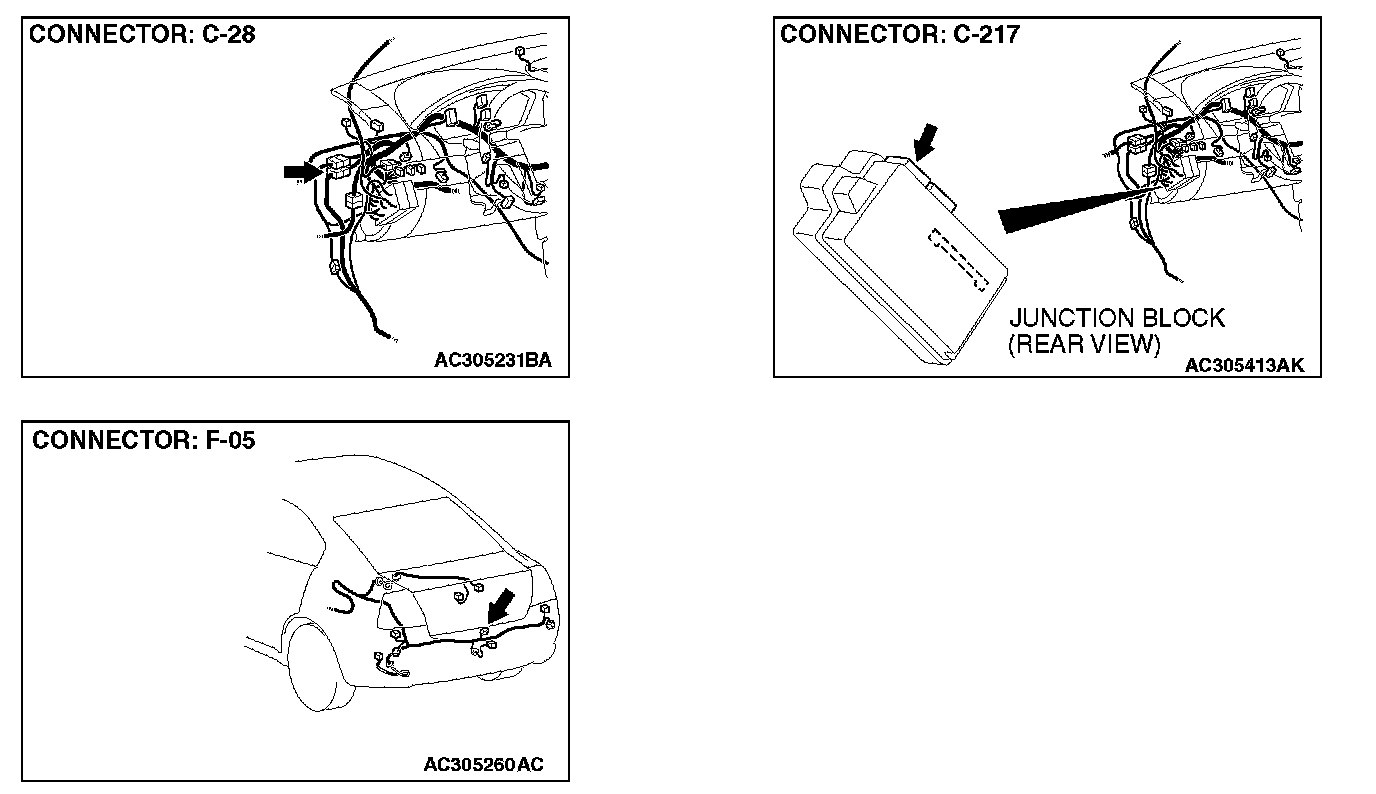 CONNECTOR: C-28

AC305231BA

CONNECTOR: C-217

JUNCTION BLOCK
(REAR VIEW)

AC305413AK

CONNECTOR: F-05

AC305260AC