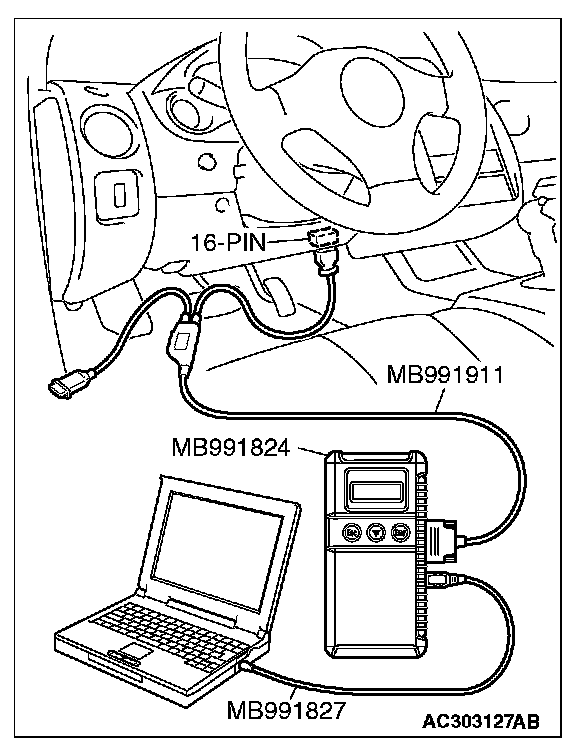 16-PIN
MB991911
MB991824
MB991827
AC303127AB