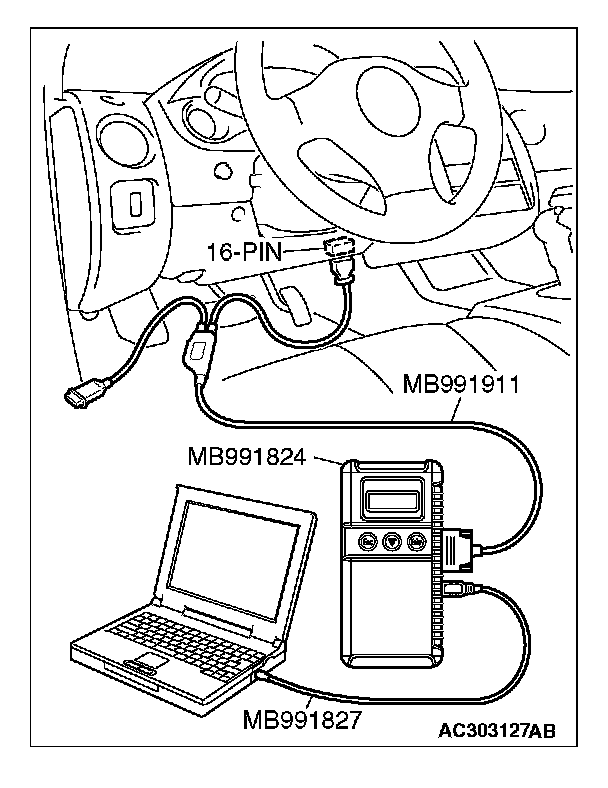 16-PIN

MB991911

MB991824

MB991827

AC303127AB