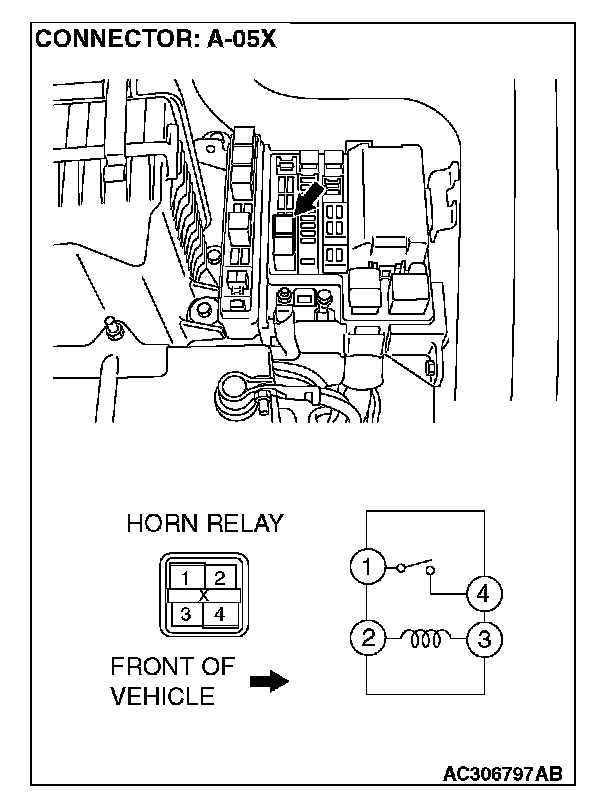 CONNECTOR: A-05X

HORN RELAY

1 2
X
3 4

FRONT OF VEHICLE

1
4
2
3

AC306797AB