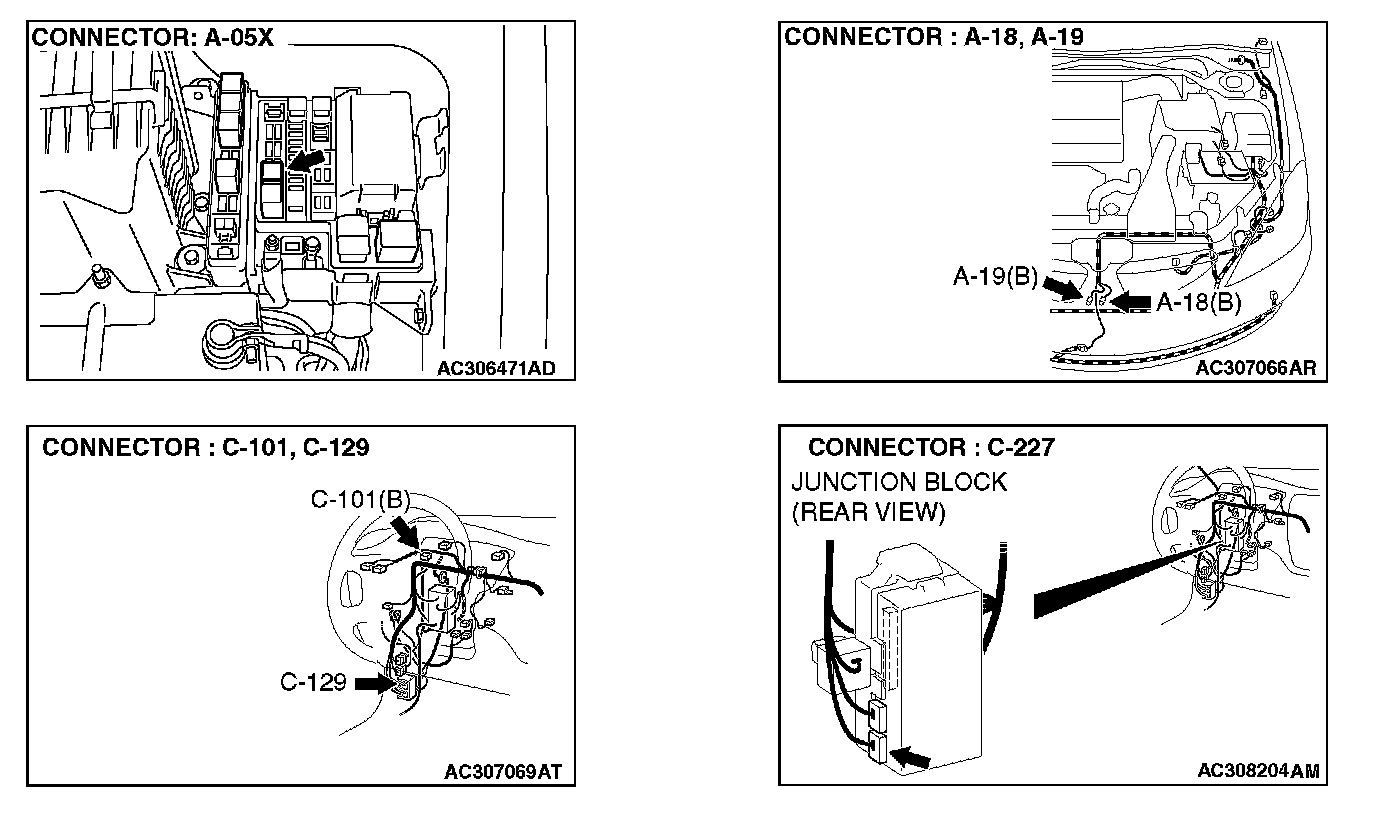 CONNECTOR: A-05X

AC306471AD

CONNECTOR : A-18, A-19

A-19(B)

A-18(B)

AC307066AR

CONNECTOR : C-101, C-129

C-101(B)

C-129

AC307069AT

CONNECTOR : C-227

JUNCTION BLOCK (REAR VIEW)

AC308204AM