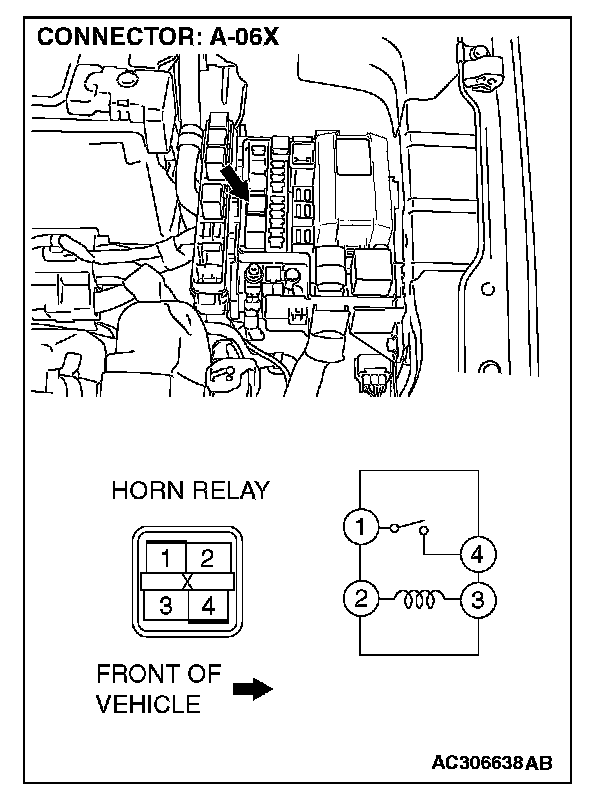 CONNECTOR: A-06X

HORN RELAY

1 2
X
3 4

1
4
2
3

FRONT OF VEHICLE

AC306638AB