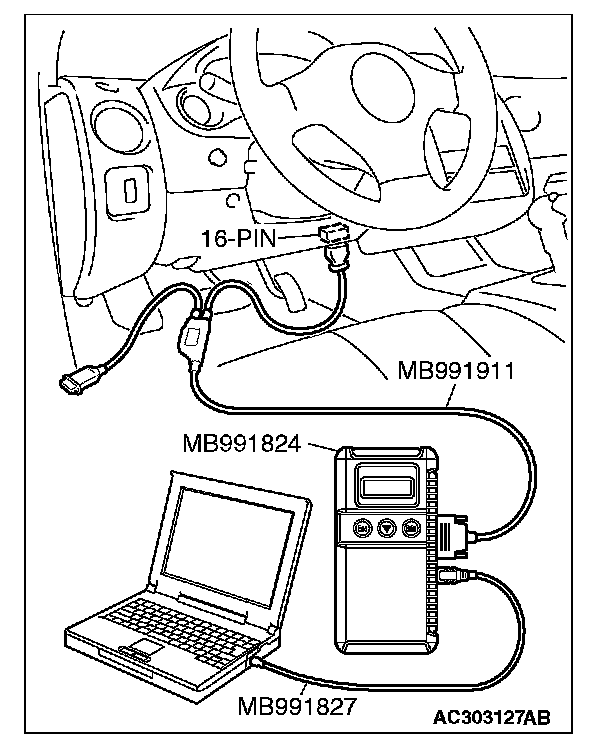 16-PIN
MB991911
MB991824
MB991827
AC303127AB