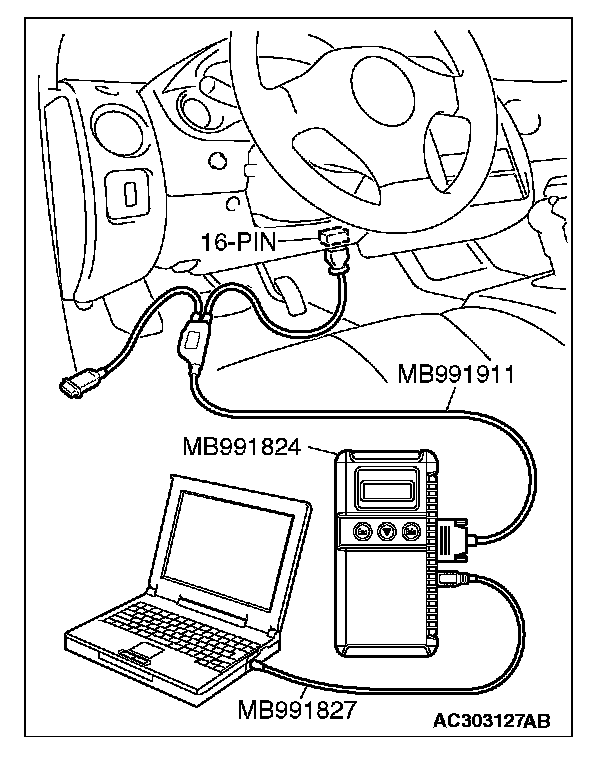 16-PIN

MB991911

MB991824

MB991827

AC303127AB