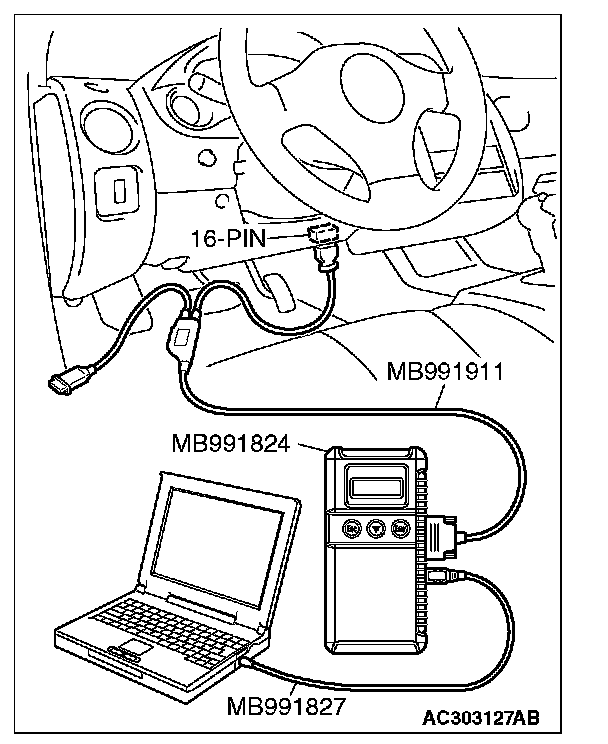 16-PIN
MB991911
MB991824
MB991827
AC303127AB