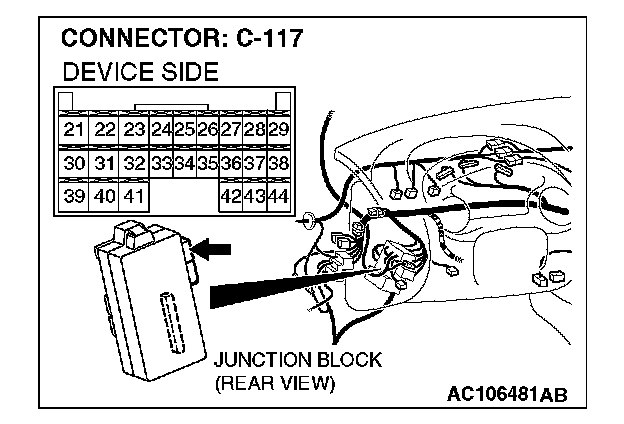 CONNECTOR: C-117

DEVICE SIDE

| 21 | 22 | 23 | 24 | 25 | 26 | 27 | 28 | 29 |
|---|---|---|---|---|---|---|---|---|
| 30 | 31 | 32 | 33 | 34 | 35 | 36 | 37 | 38 |
| 39 | 40 | 41 | | | | 42 | 43 | 44 |

JUNCTION BLOCK (REAR VIEW)

AC106481AB