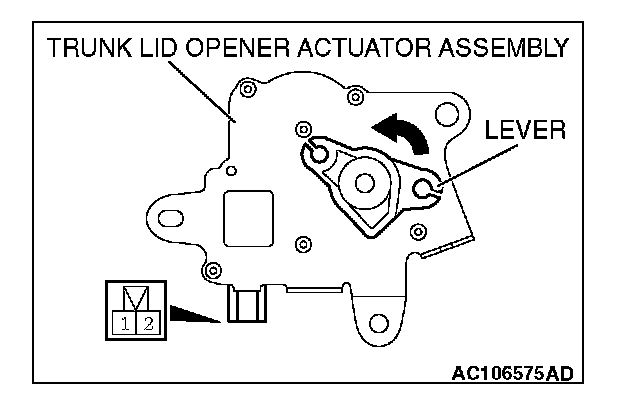 TRUNK LID OPENER ACTUATOR ASSEMBLY

LEVER

1 2

AC106575AD