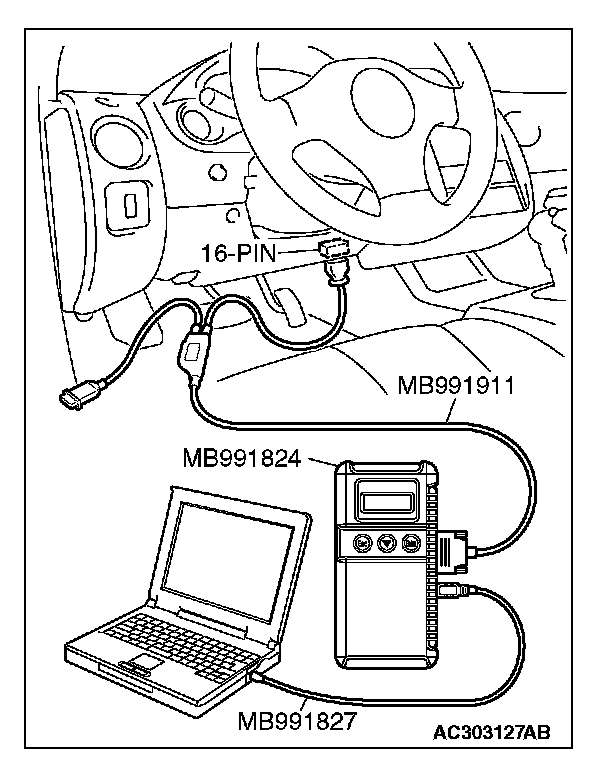 16-PIN
MB991911
MB991824
MB991827
AC303127AB