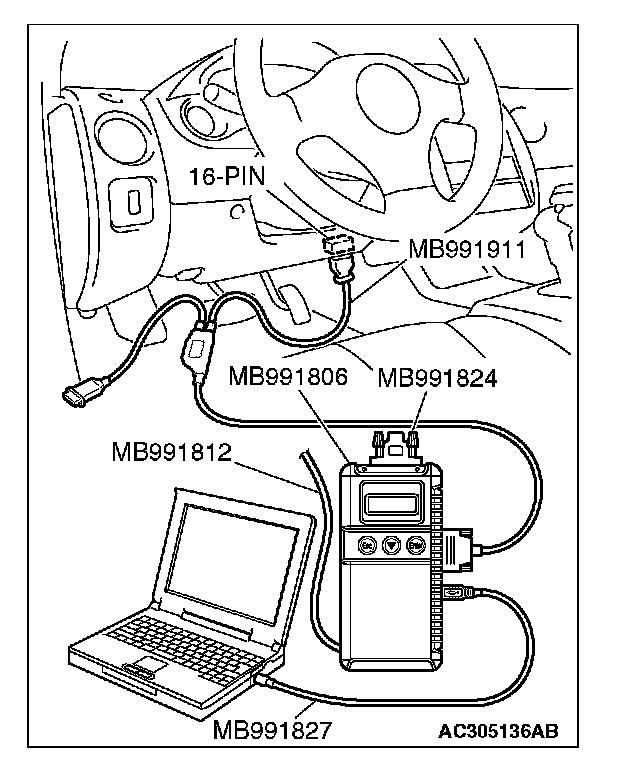 16-PIN
MB991911
MB991806
MB991824
MB991812
Esc
Enter
MB991827
AC305136AB