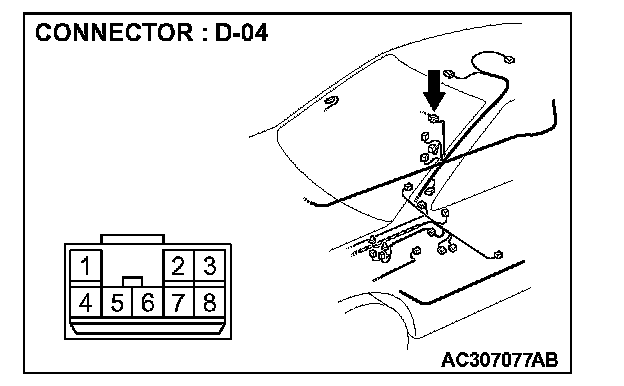 CONNECTOR : D-04

1 2 3
4 5 6 7 8

AC307077AB